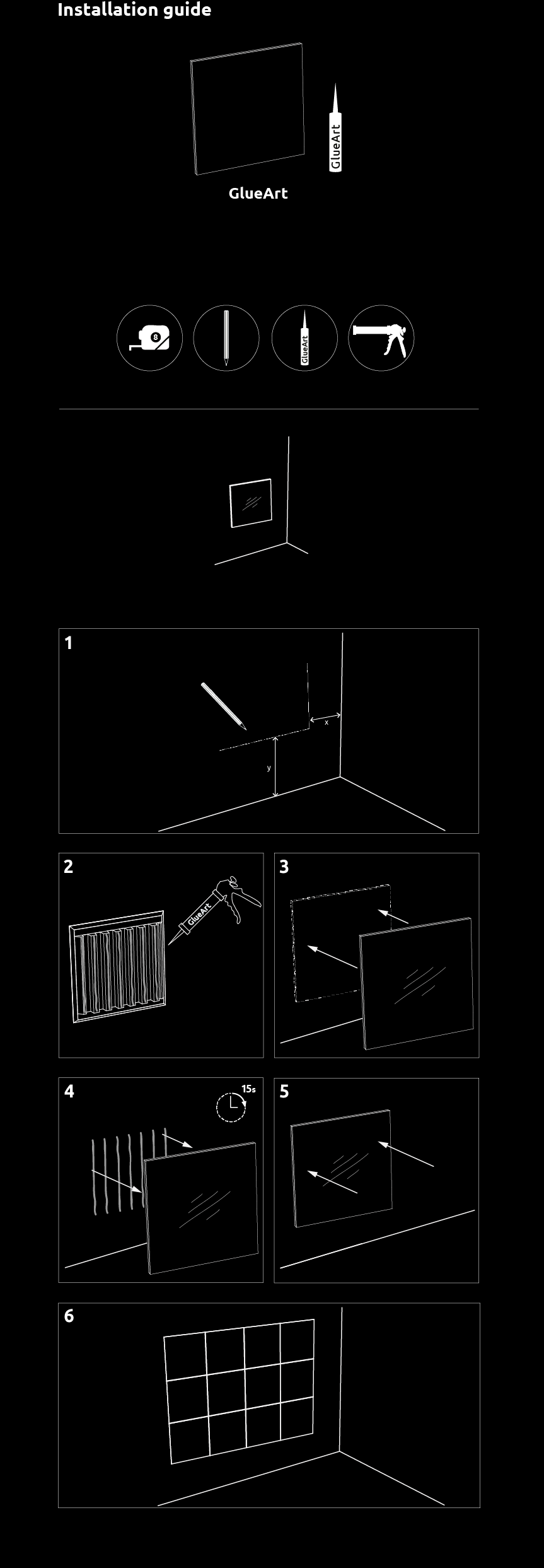 Installation guide

GlueArt

GlueArt

8

GlueArt

1

x

y

2

GlueArt

3

4

15s

5

6