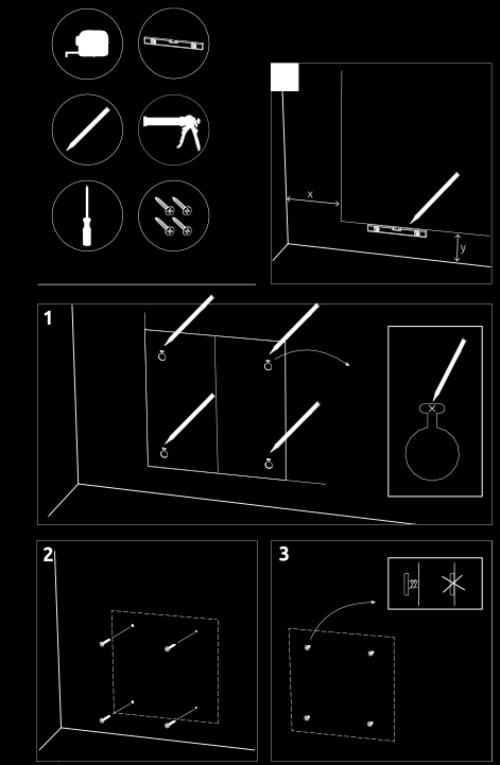 x
y
1
2
3