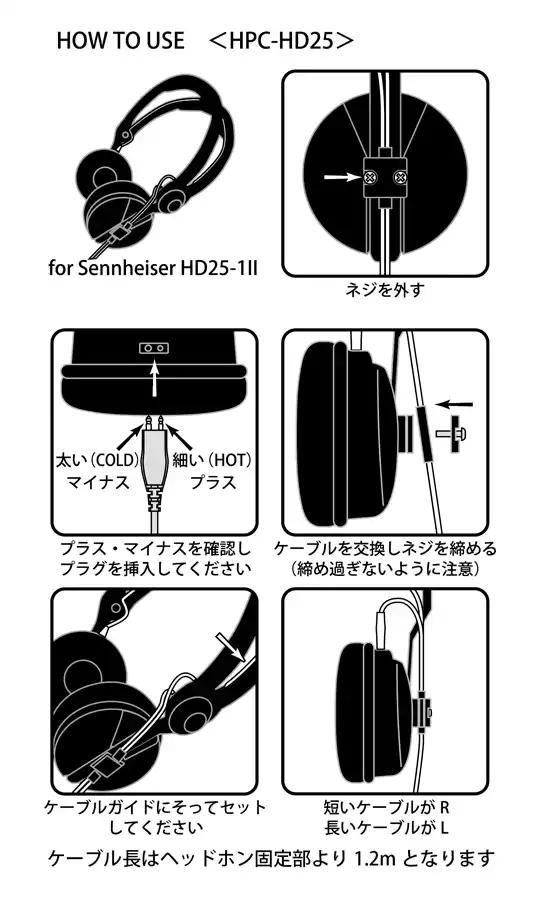 HOW TO USE ＜HPC-HD25＞

for Sennheiser HD25-1II

ネジを外す

太い（COLD）
マイナス

細い（HOT）
プラス

プラス・マイナスを確認し
プラグを挿入してください

ケーブルを交換しネジを締める
（締め過ぎないように注意）

ケーブルガイドにそってセット
してください

短いケーブルが R
長いケーブルが L

ケーブル長はヘッドホン固定部より 1.2m となります